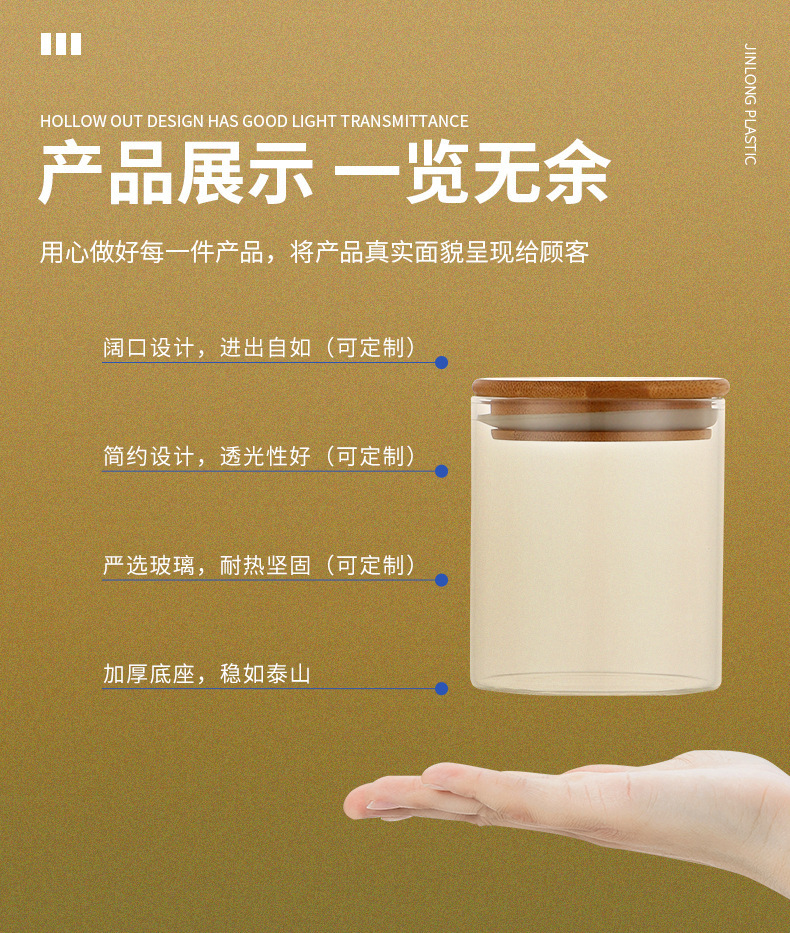 JINLONG PLASTIC

HOLLOW OUT DESIGN HAS GOOD LIGHT TRANSMITTANCE

产品展示 一览无余

用心做好每一件产品，将产品真实面貌呈现给顾客

阔口设计，进出自如（可定制）

简约设计，透光性好（可定制）

严选玻璃，耐热坚固（可定制）

加厚底座，稳如泰山